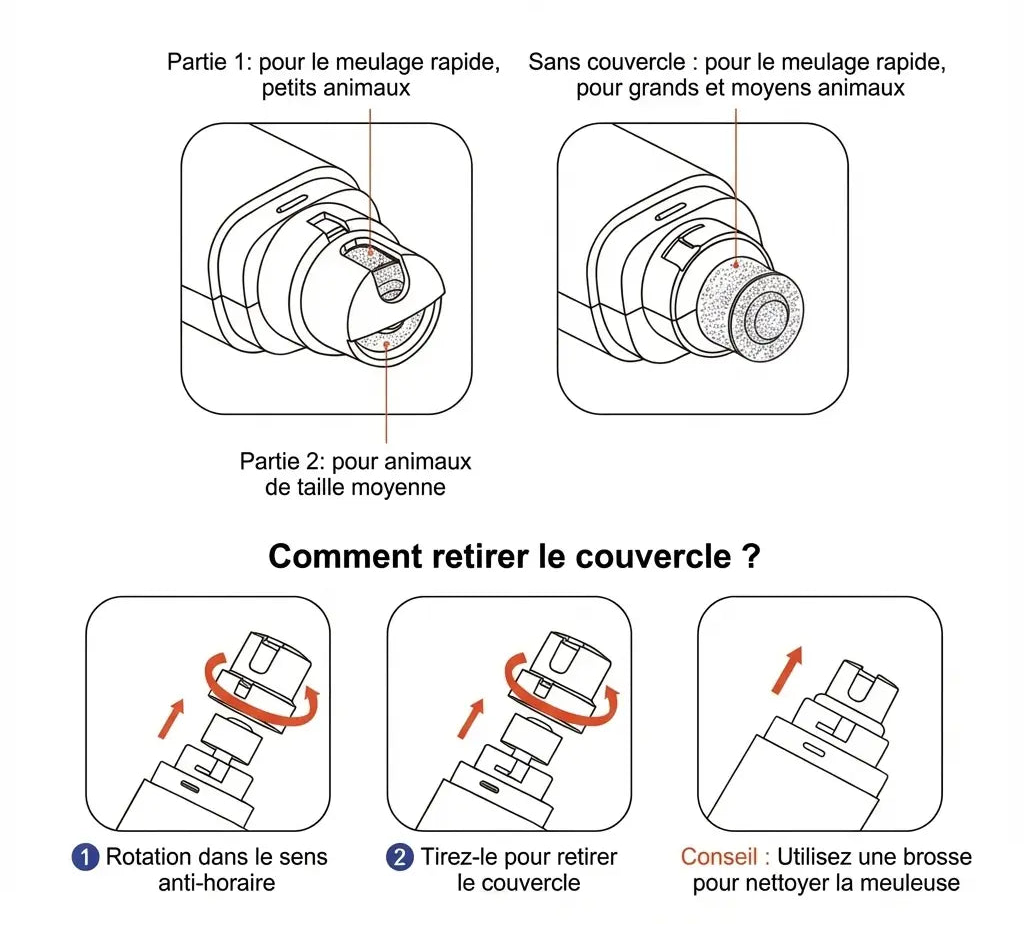 Partie 1: pour le meulage rapide, petits animaux

Sans couvercle : pour le meulage rapide, pour grands et moyens animaux

Partie 2: pour animaux de taille moyenne

Comment retirer le couvercle ?

1 Rotation dans le sens anti-horaire

2 Tirez-le pour retirer le couvercle

Conseil : Utilisez une brosse pour nettoyer la meuleuse