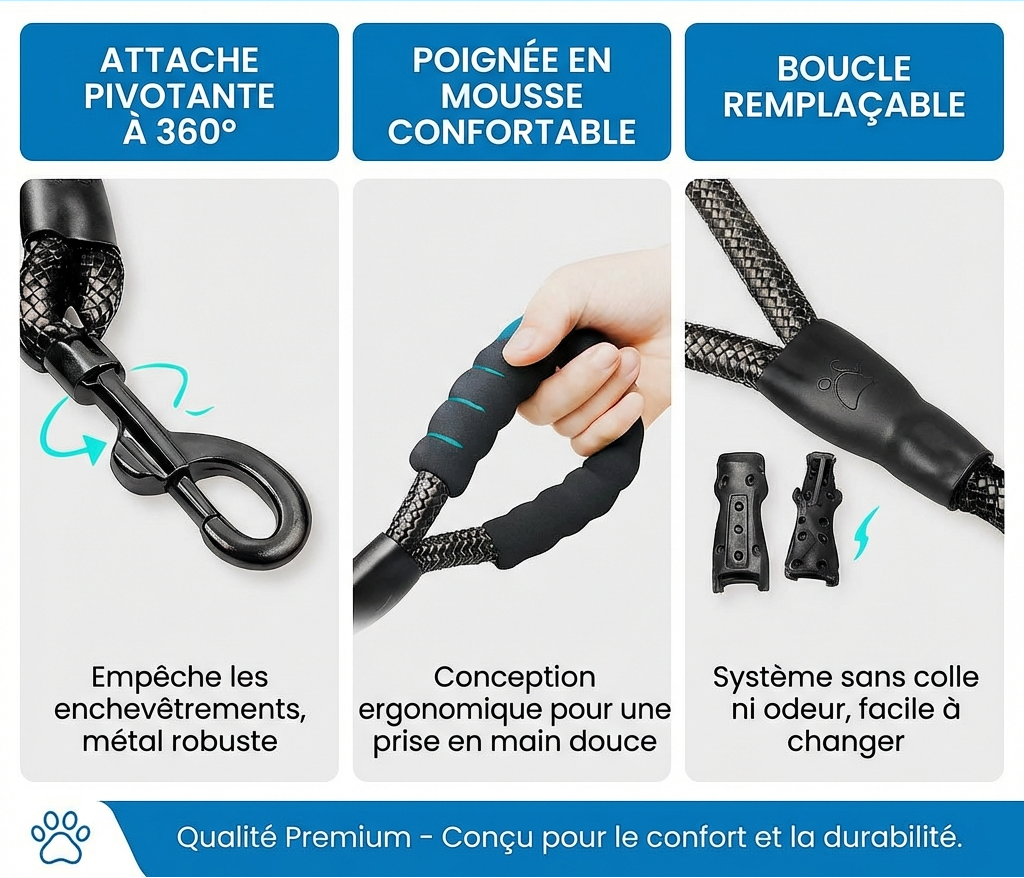 ATTACHE PIVOTANTE À 360°

Empêche les enchevêtrements, métal robuste

POIGNÉE EN MOUSSE CONFORTABLE

Conception ergonomique pour une prise en main douce

BOUCLE REMPLAÇABLE

Système sans colle ni odeur, facile à changer

Qualité Premium - Conçu pour le confort et la durabilité.