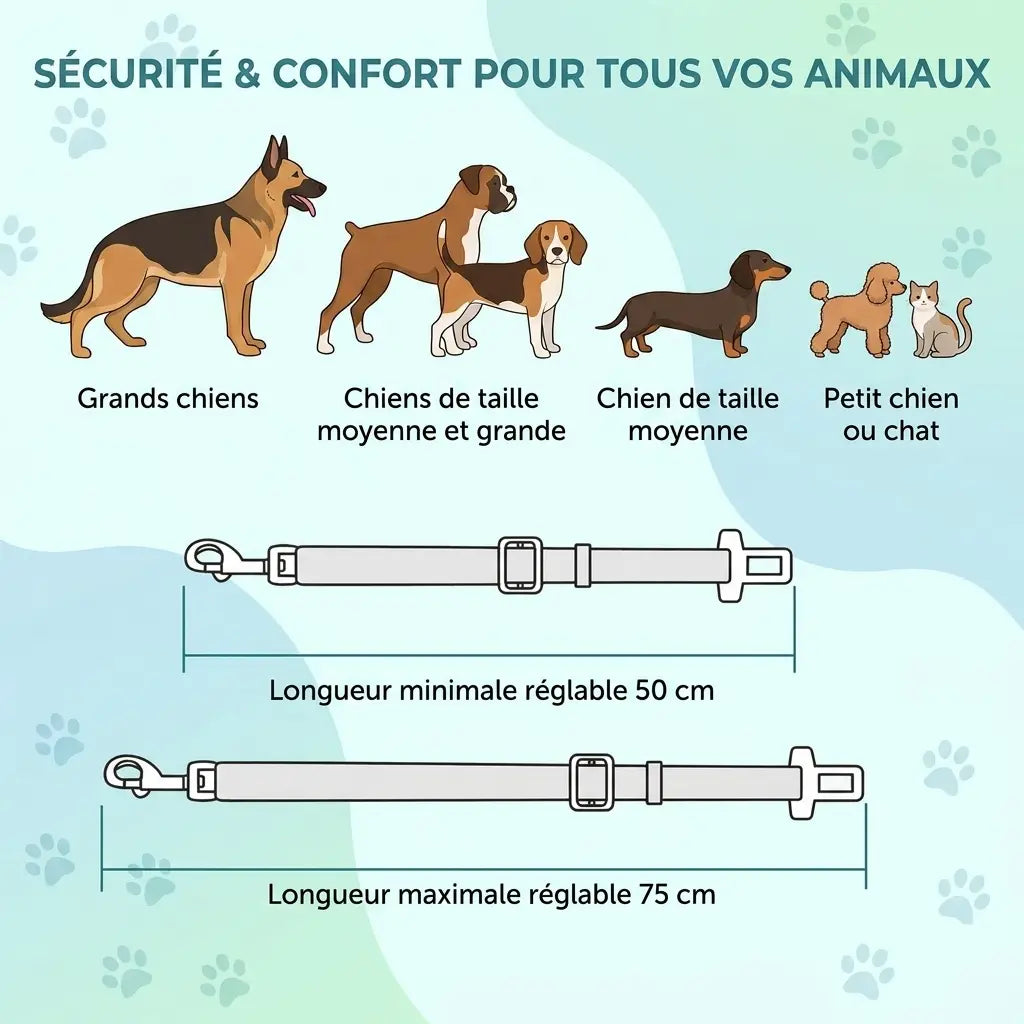 SÉCURITÉ & CONFORT POUR TOUS VOS ANIMAUX

Grands chiens

Chiens de taille moyenne et grande

Chien de taille moyenne

Petit chien ou chat

Longueur minimale réglable 50 cm

Longueur maximale réglable 75 cm